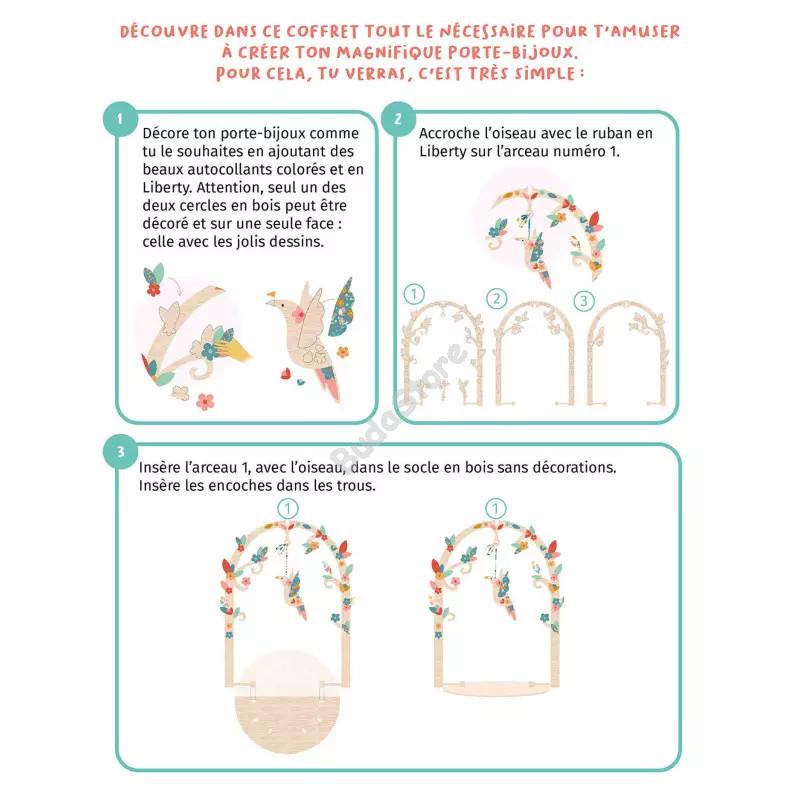 DÉCOUVRE DANS CE COFFRET TOUT LE NÉCESSAIRE POUR T'AMUSER À CRÉER TON MAGNIFIQUE PORTE-BIJOUX. POUR CELA, TU VERRAS, C'EST TRÈS SIMPLE :

1

Décore ton porte-bijoux comme tu le souhaites en ajoutant des beaux autocollants colorés et en Liberty. Attention, seul un des deux cercles en bois peut être décoré et sur une seule face : celle avec les jolis dessins.

2

Accroche l'oiseau avec le ruban en Liberty sur l'arceau numéro 1.

1 2 3

BudaStore

3

Insère l'arceau 1, avec l'oiseau, dans le socle en bois sans décorations. Insère les encoches dans les trous.

1 1